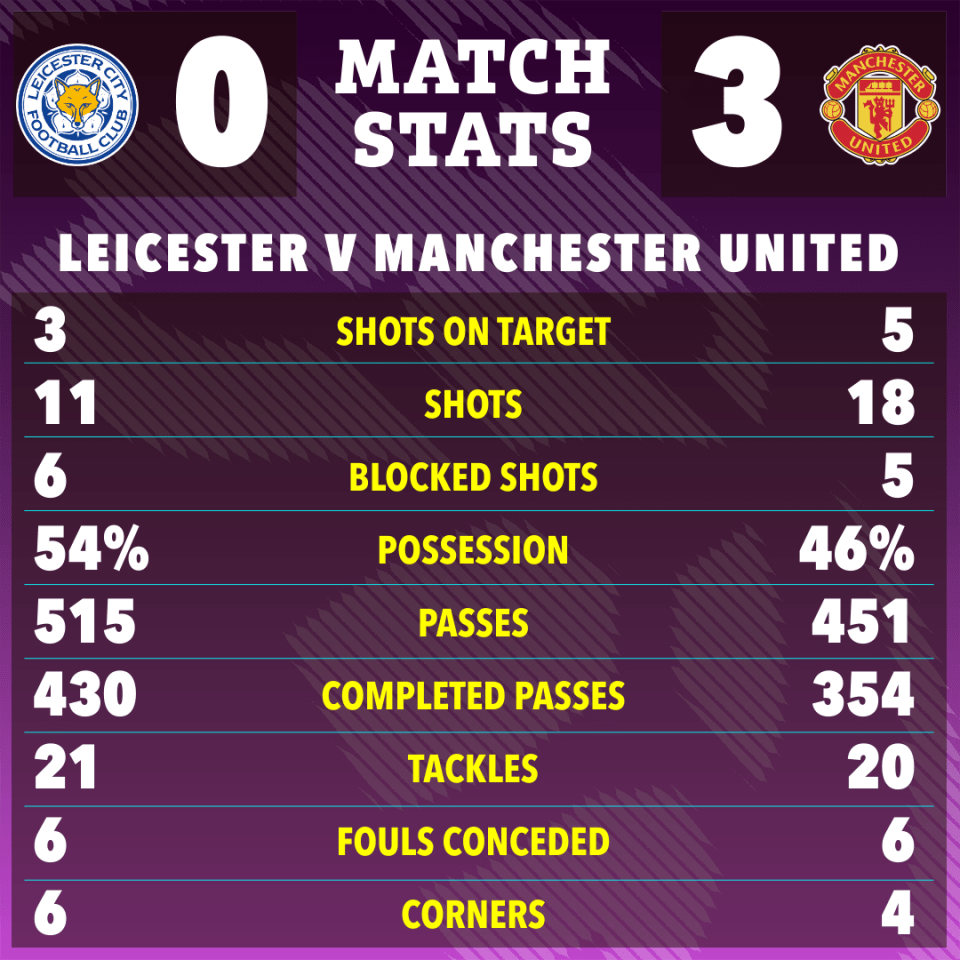 LEICESTER CITY FOOTBALL CLUB

0

MATCH STATS

3

MANCHESTER UNITED

LEICESTER V MANCHESTER UNITED

| 3 | SHOTS ON TARGET | 5 |
|---|---|---|
| 11 | SHOTS | 18 |
| 6 | BLOCKED SHOTS | 5 |
| 54% | POSSESSION | 46% |
| 515 | PASSES | 451 |
| 430 | COMPLETED PASSES | 354 |
| 21 | TACKLES | 20 |
| 6 | FOULS CONCEDED | 6 |
| 6 | CORNERS | 4 |